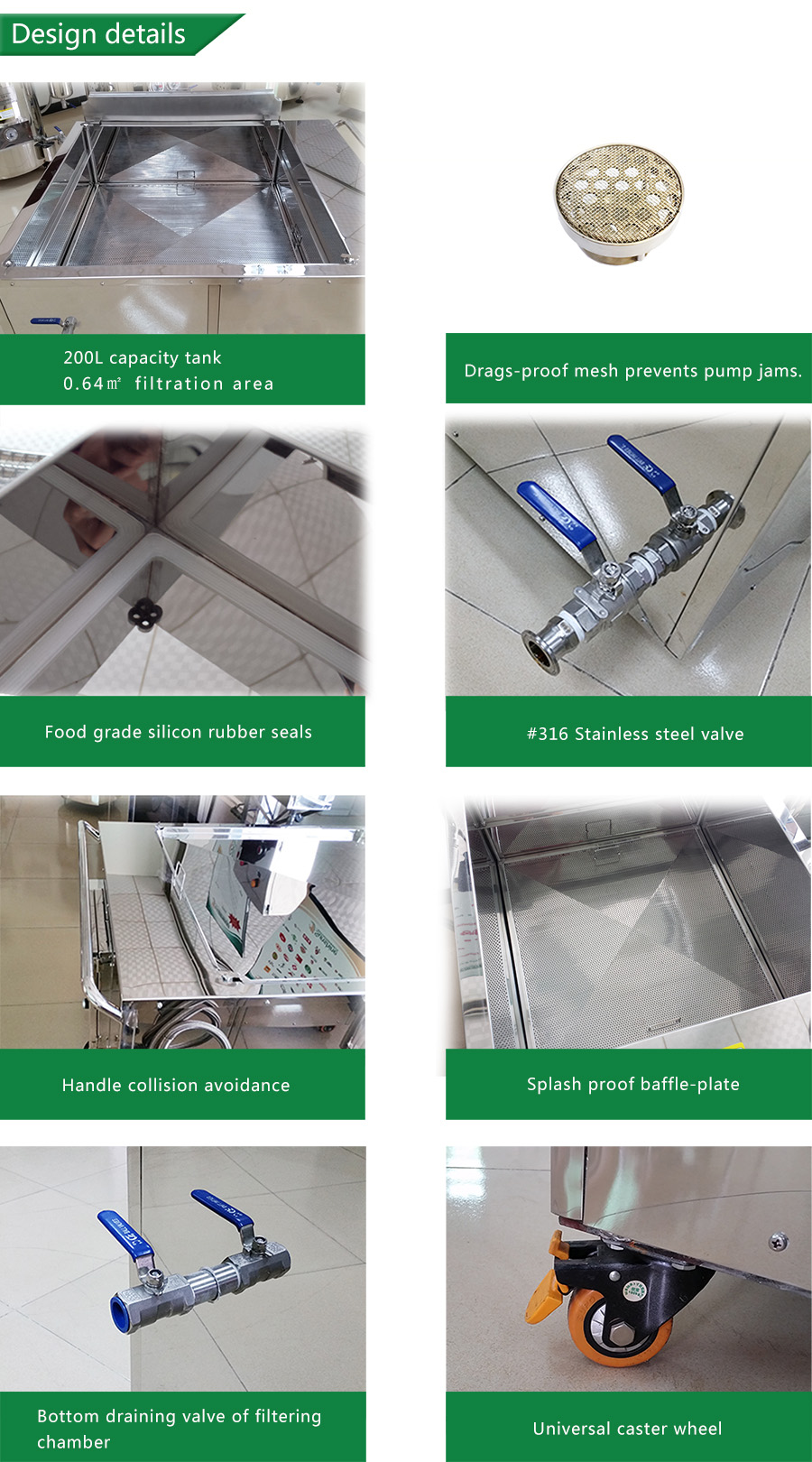 Design details

200L capacity tank
0.64㎡ filtration area

Drags-proof mesh prevents pump jams.

Food grade silicon rubber seals

#316 Stainless steel valve

Handle collision avoidance

Splash proof baffle-plate

Bottom draining valve of filtering chamber

Universal caster wheel